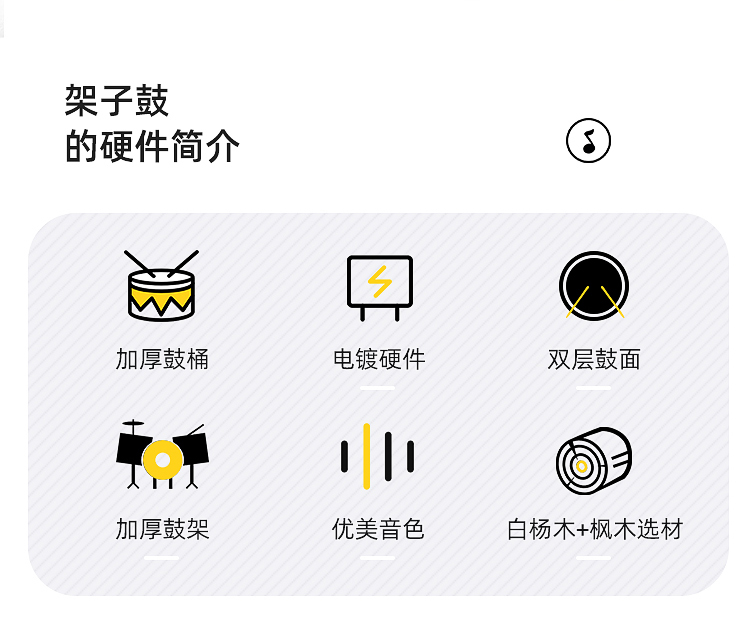 架子鼓
的硬件简介

加厚鼓桶

电镀硬件

双层鼓面

加厚鼓架

优美音色

白杨木+枫木选材