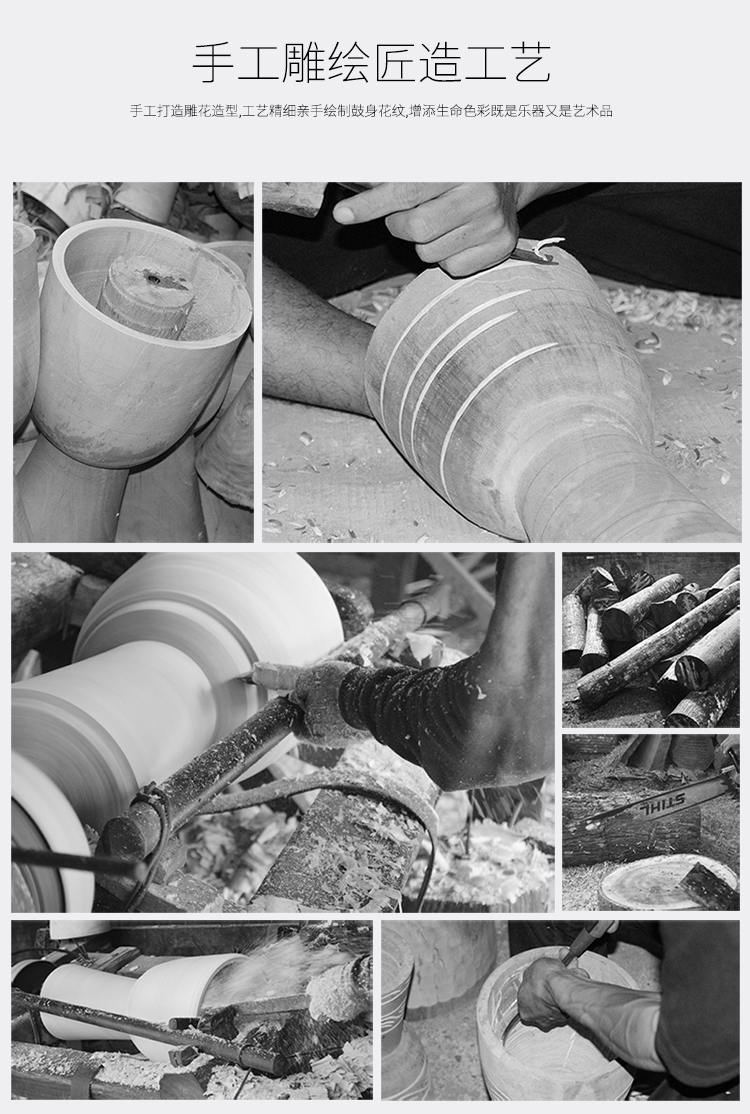 手工雕绘匠造工艺

手工打造雕花造型,工艺精细亲手绘制鼓身花纹,增添生命色彩既是乐器又是艺术品

STIHL