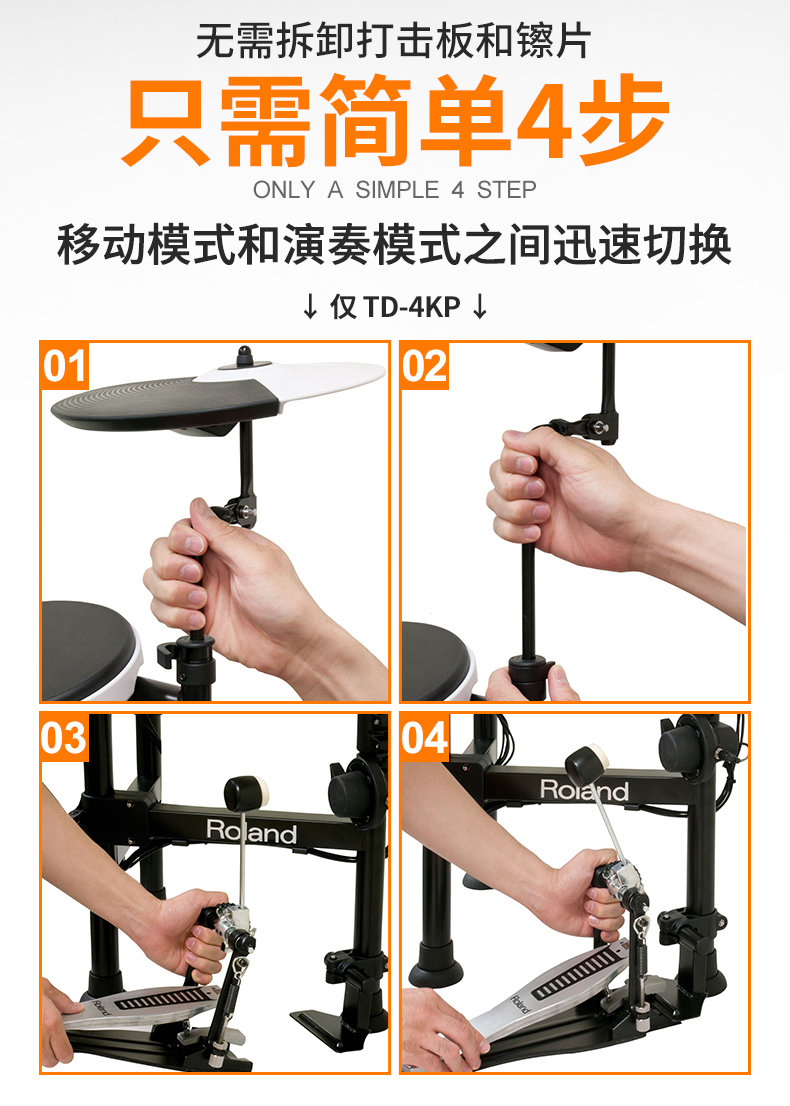 无需拆卸打击板和镲片

只需简单4步

ONLY A SIMPLE 4 STEP

移动模式和演奏模式之间迅速切换

↓ 仅 TD-4KP ↓

01

02

03

Roland

Roland

04

Roland

Roland