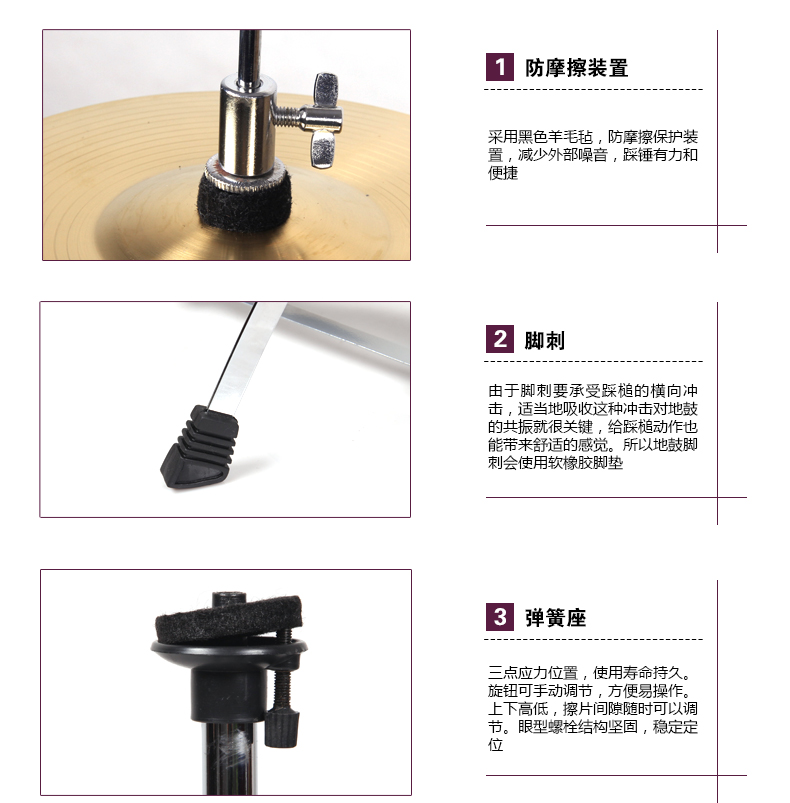 1 防摩擦装置

采用黑色羊毛毡，防摩擦保护装置，减少外部噪音，踩锤有力和便捷

2 脚刺

由于脚刺要承受踩槌的横向冲击，适当地吸收这种冲击对地鼓的共振就很关键，给踩槌动作也能带来舒适的感觉。所以地鼓脚刺会使用软橡胶脚垫

3 弹簧座

三点应力位置，使用寿命持久。旋钮可手动调节，方便易操作。上下高低，擦片间隙随时可以调节。眼型螺栓结构坚固，稳定定位