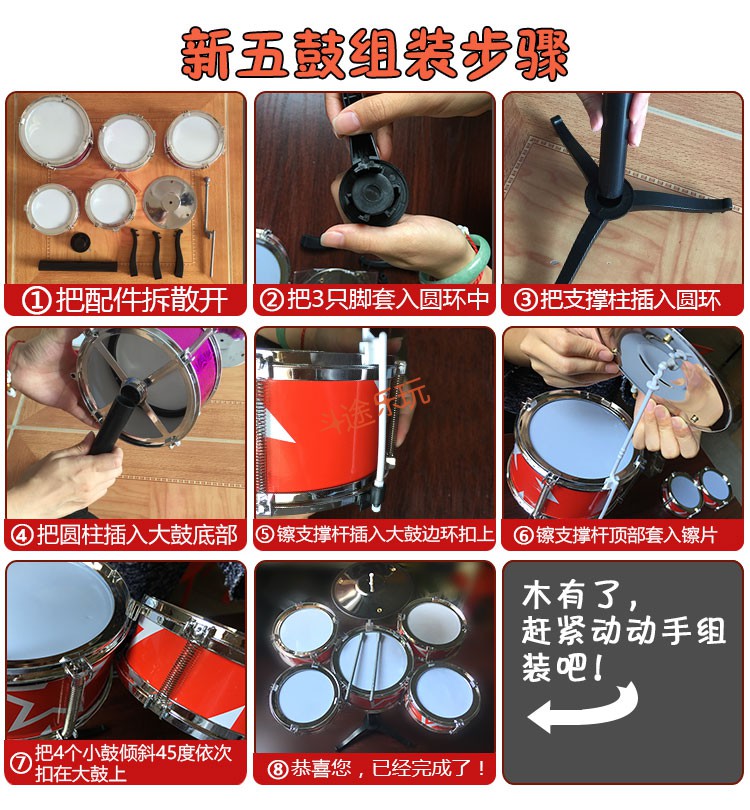 新五鼓组装步骤

①把配件拆散开

②把3只脚套入圆环中

③把支撑柱插入圆环

④把圆柱插入大鼓底部

斗途乐玩

⑤镲支撑杆插入大鼓边环扣上

⑥镲支撑杆顶部套入镲片

⑦把4个小鼓倾斜45度依次扣在大鼓上

⑧恭喜您，已经完成了！

木有了，赶紧动动手组装吧！